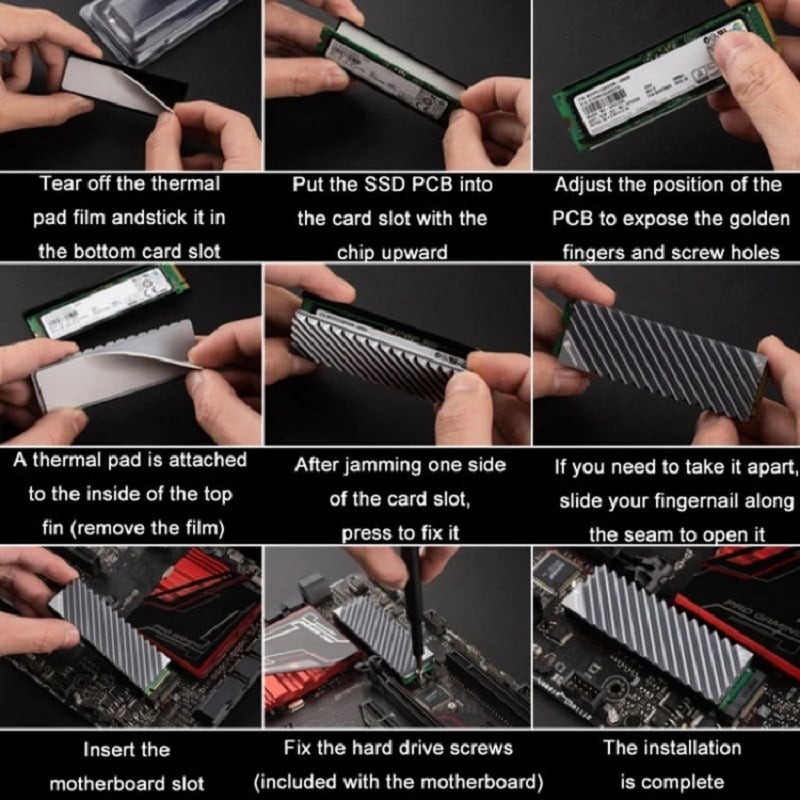 Tear off the thermal pad film andstick it in the bottom card slot

Put the SSD PCB into the card slot with the chip upward

Adjust the position of the PCB to expose the golden fingers and screw holes

A thermal pad is attached to the inside of the top fin (remove the film)

After jamming one side of the card slot, press to fix it

If you need to take it apart, slide your fingernail along the seam to open it

Insert the motherboard slot

Fix the hard drive screws (included with the motherboard)

The installation is complete